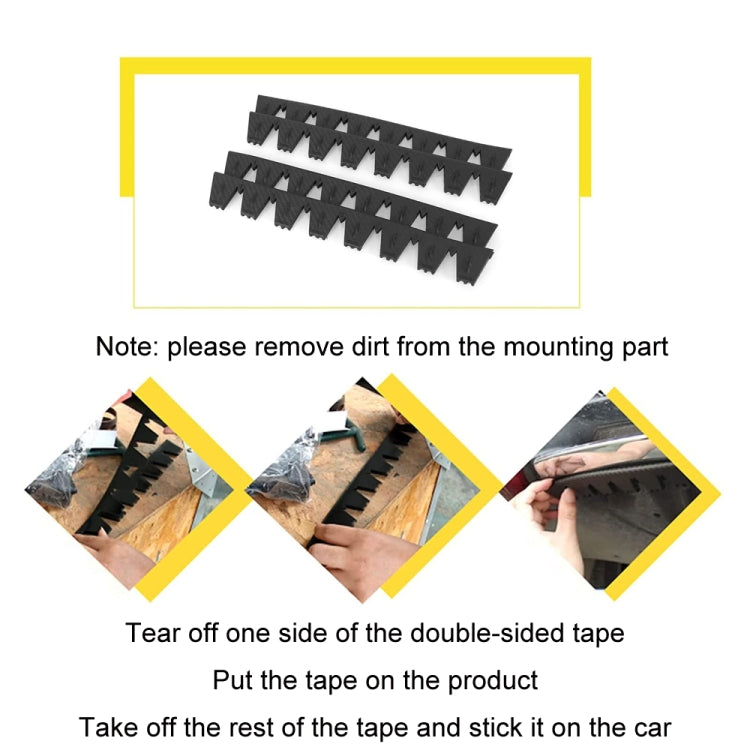 Note: please remove dirt from the mounting part

Tear off one side of the double-sided tape

Put the tape on the product

Take off the rest of the tape and stick it on the car