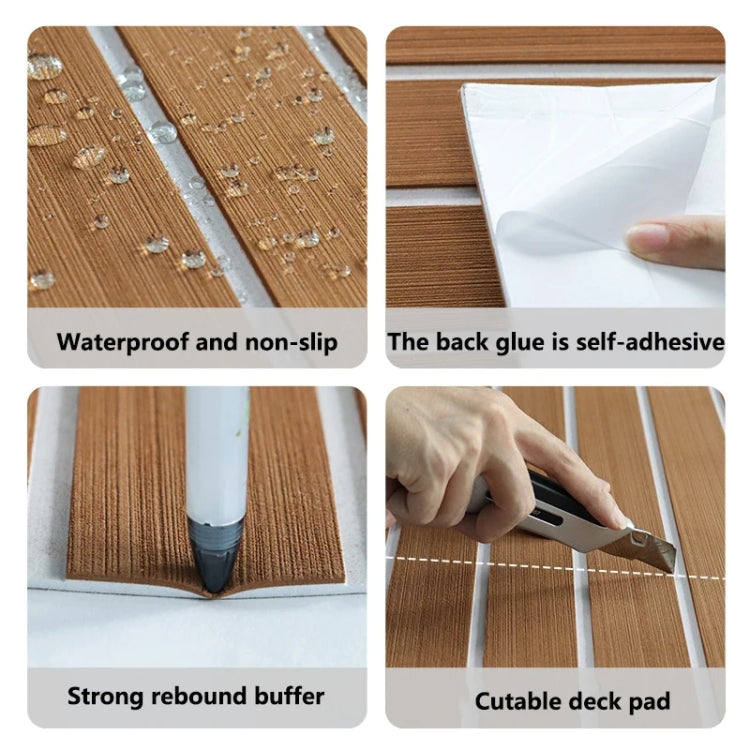 Waterproof and non-slip

The back glue is self-adhesive

Strong rebound buffer

Cutable deck pad