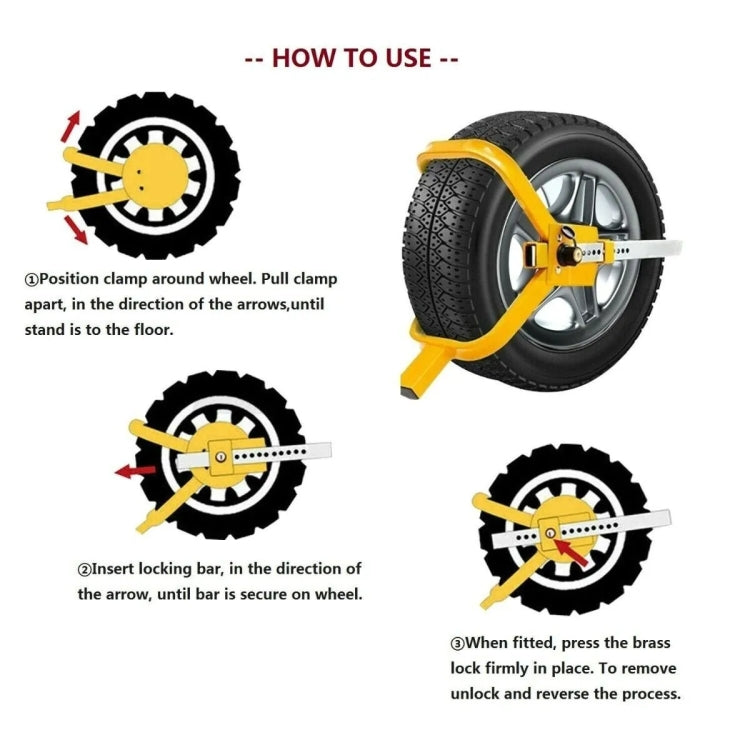 -- HOW TO USE --

①Position clamp around wheel. Pull clamp apart, in the direction of the arrows,until stand is to the floor.

②Insert locking bar, in the direction of the arrow, until bar is secure on wheel.

③When fitted, press the brass lock firmly in place. To remove unlock and reverse the process.