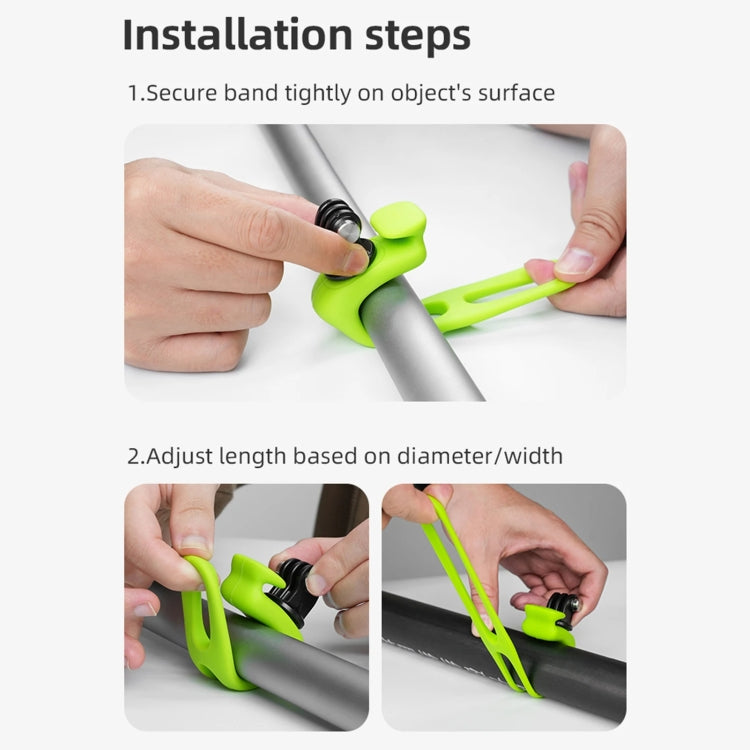 Installation steps

1.Secure band tightly on object's surface

2.Adjust length based on diameter/width