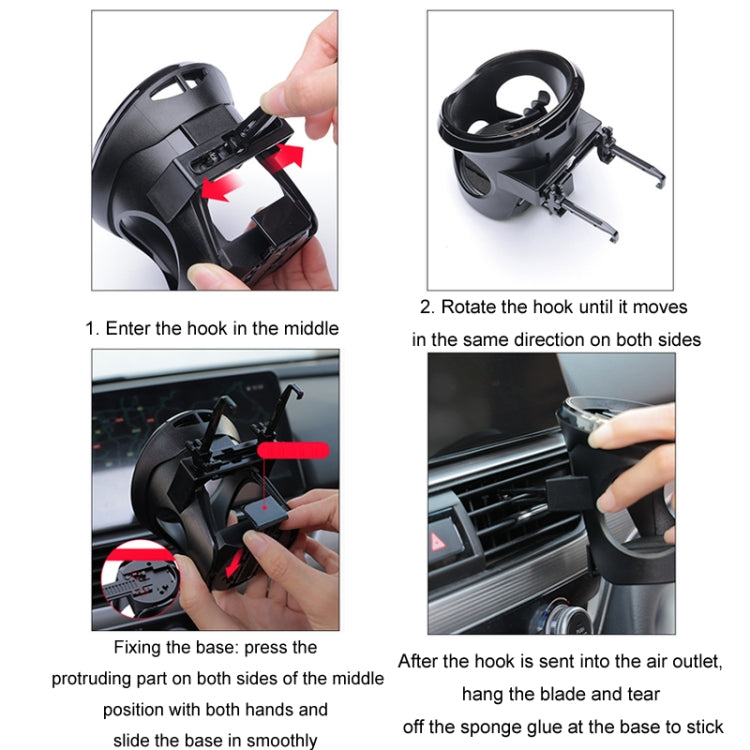 1. Enter the hook in the middle

2. Rotate the hook until it moves in the same direction on both sides

Fixing the base: press the protruding part on both sides of the middle position with both hands and slide the base in smoothly

After the hook is sent into the air outlet, hang the blade and tear off the sponge glue at the base to stick