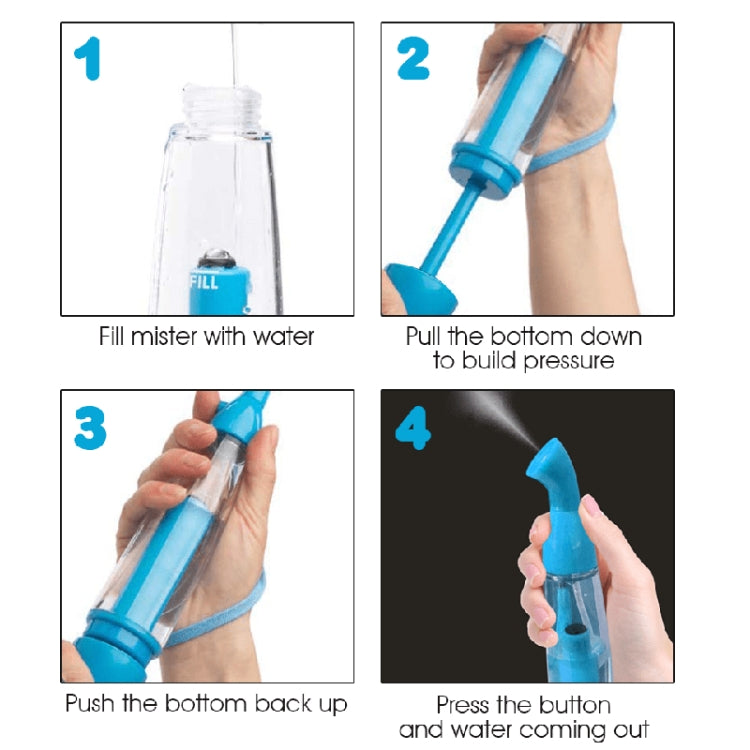 1

FILL

Fill mister with water

2

Pull the bottom down to build pressure

3

Push the bottom back up

4

Press the button and water coming out