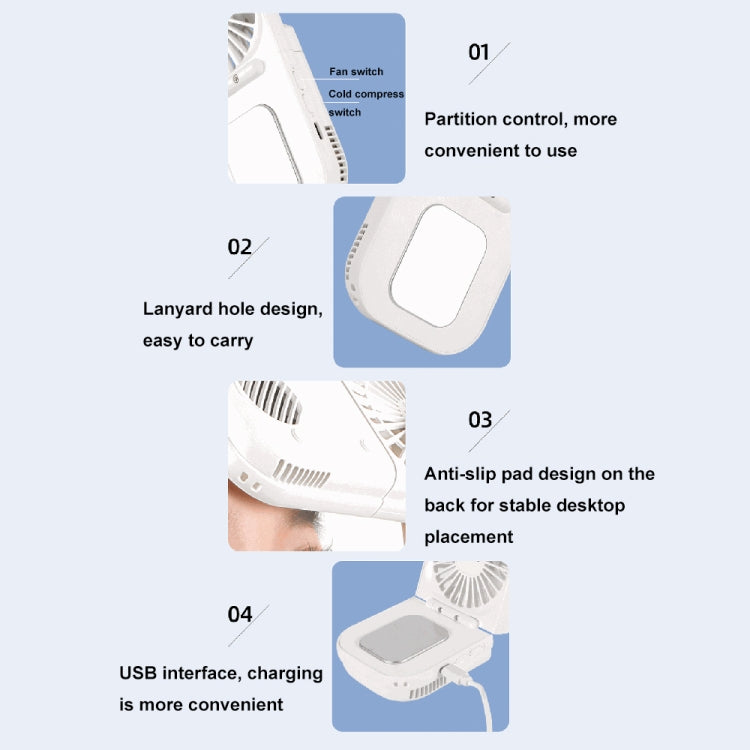 Fan switch
Cold compress switch

01

Partition control, more convenient to use

02

Lanyard hole design, easy to carry

03

Anti-slip pad design on the back for stable desktop placement

04

USB interface, charging is more convenient