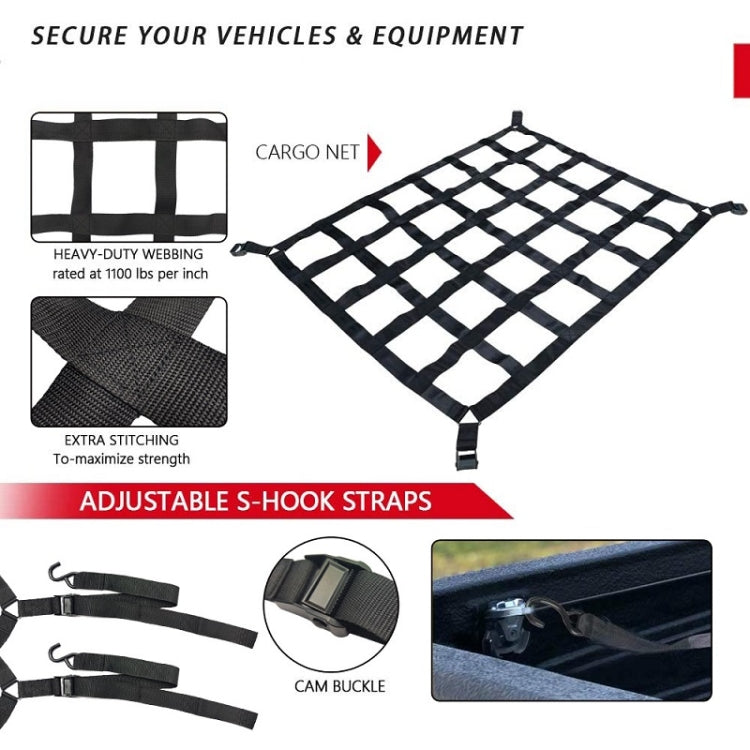 SECURE YOUR VEHICLES & EQUIPMENT

CARGO NET

HEAVY-DUTY WEBBING
rated at 1100 lbs per inch

EXTRA STITCHING
To-maximize strength

ADJUSTABLE S-HOOK STRAPS

CAM BUCKLE