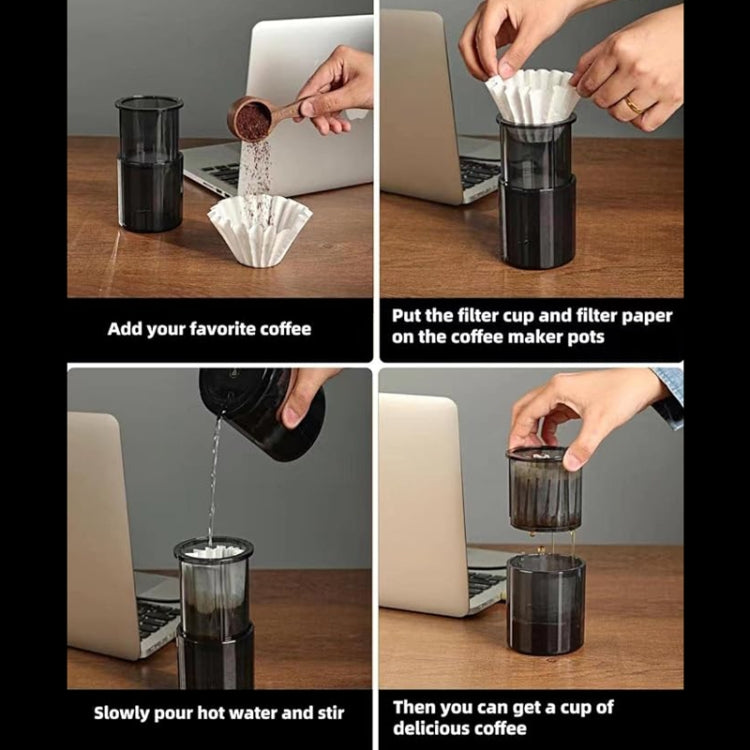 Add your favorite coffee

Put the filter cup and filter paper on the coffee maker pots

Slowly pour hot water and stir

Then you can get a cup of delicious coffee