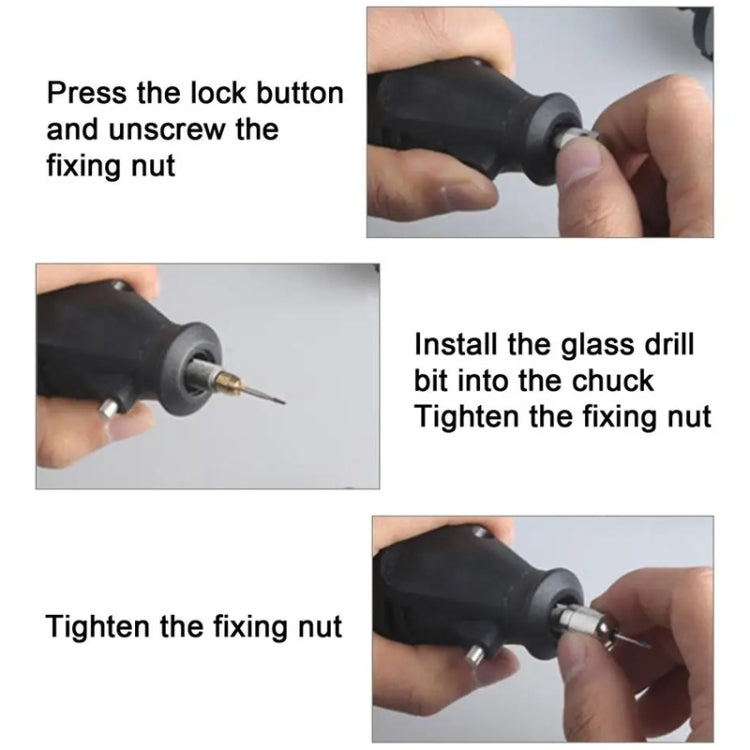 Press the lock button and unscrew the fixing nut

Install the glass drill bit into the chuck
Tighten the fixing nut

Tighten the fixing nut