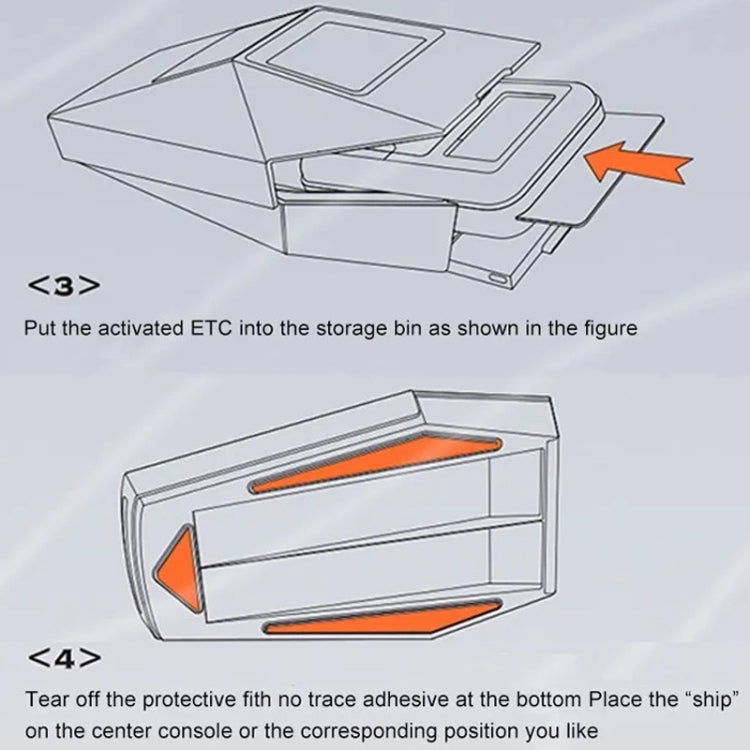 <3>

Put the activated ETC into the storage bin as shown in the figure

<4>

Tear off the protective fith no trace adhesive at the bottom Place the “ship” on the center console or the corresponding position you like