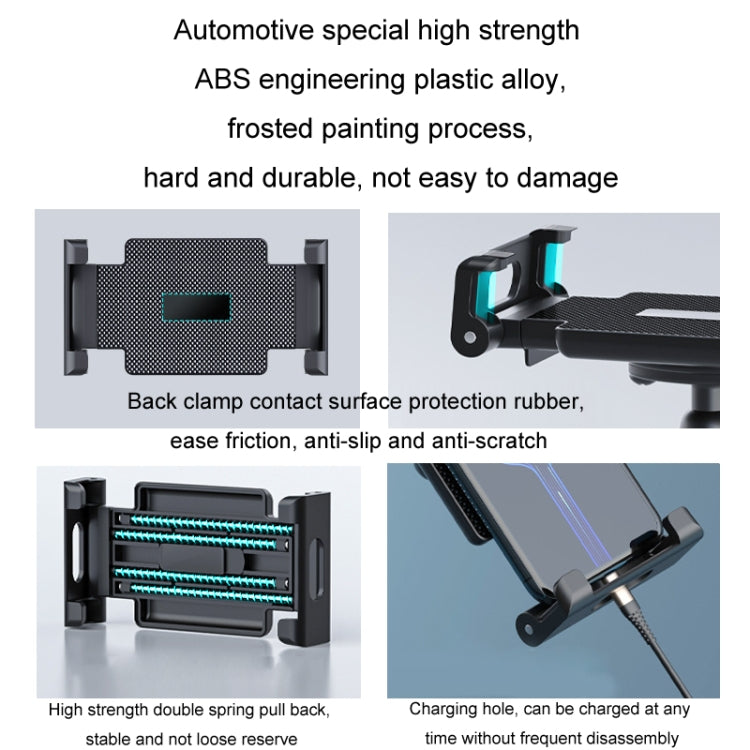 Automotive special high strength
ABS engineering plastic alloy,
frosted painting process,
hard and durable, not easy to damage

Back clamp contact surface protection rubber,
ease friction, anti-slip and anti-scratch

High strength double spring pull back,
stable and not loose reserve

Charging hole, can be charged at any
time without frequent disassembly