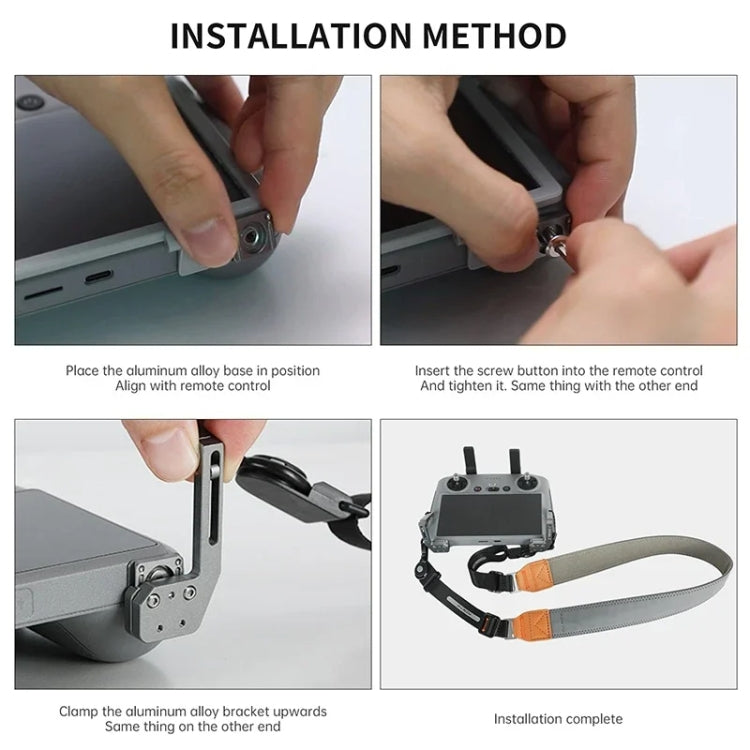 INSTALLATION METHOD

Place the aluminum alloy base in position
Align with remote control

Insert the screw button into the remote control
And tighten it. Same thing with the other end

Clamp the aluminum alloy bracket upwards
Same thing on the other end

Installation complete