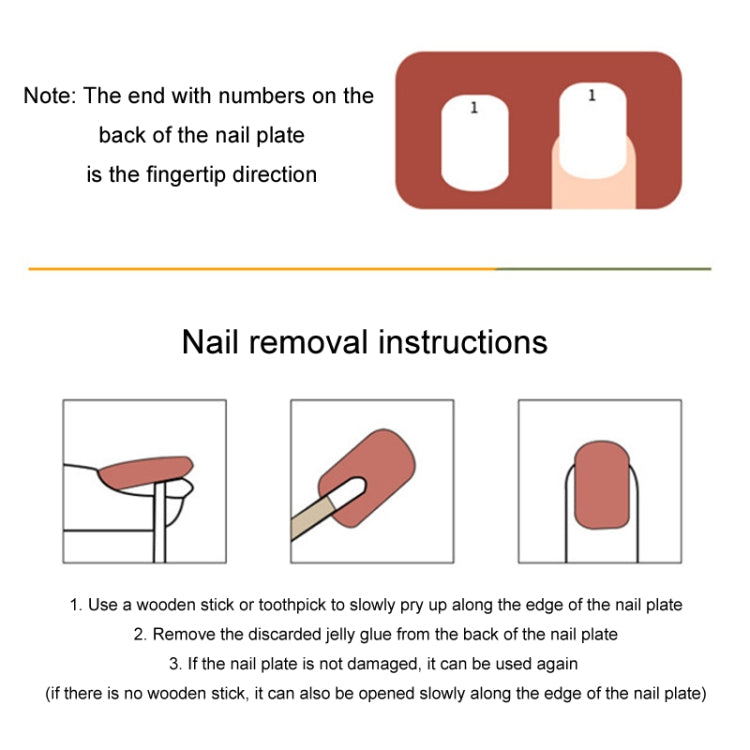 Note: The end with numbers on the back of the nail plate is the fingertip direction

1

1

Nail removal instructions

1. Use a wooden stick or toothpick to slowly pry up along the edge of the nail plate
2. Remove the discarded jelly glue from the back of the nail plate
3. If the nail plate is not damaged, it can be used again
(if there is no wooden stick, it can also be opened slowly along the edge of the nail plate)