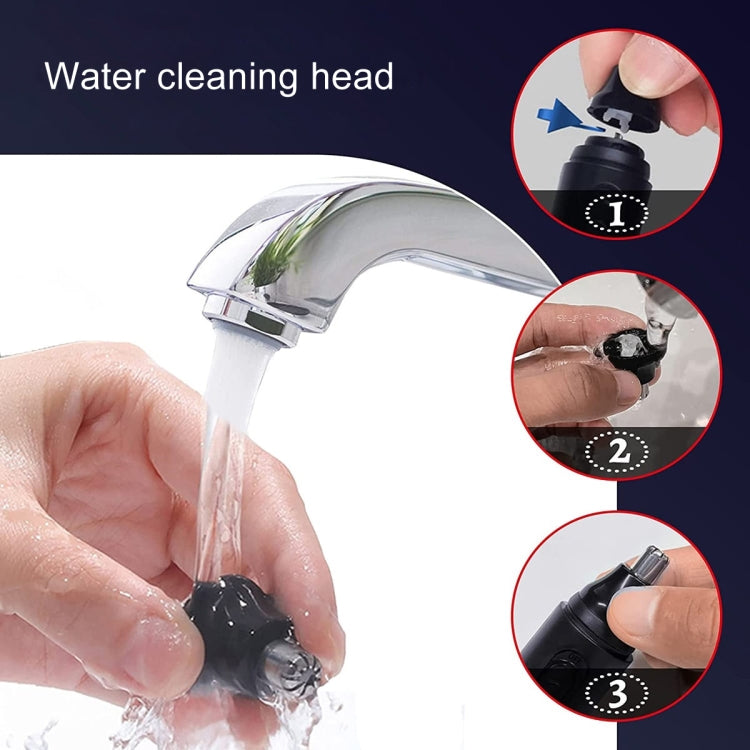 Water cleaning head

1

2

3