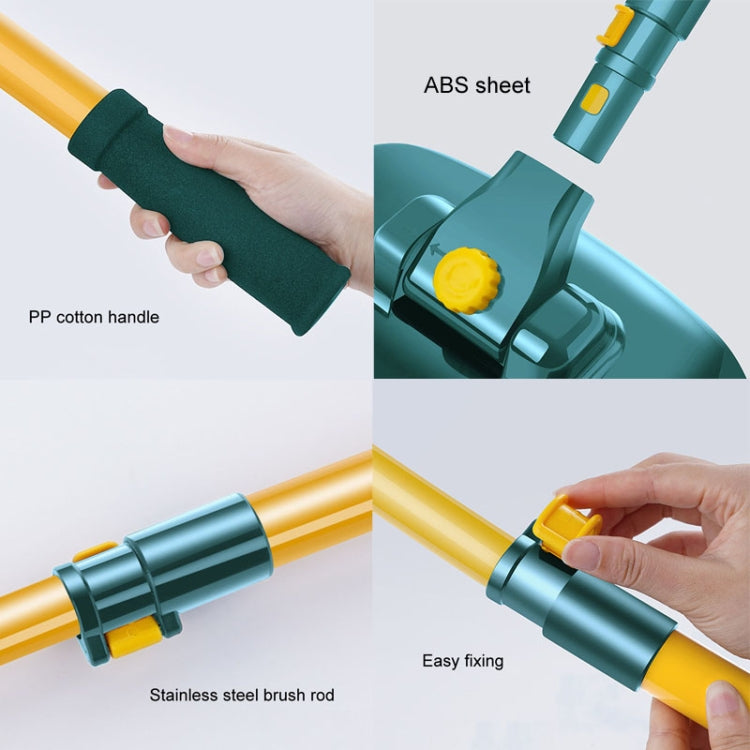 PP cotton handle

ABS sheet

Stainless steel brush rod

Easy fixing