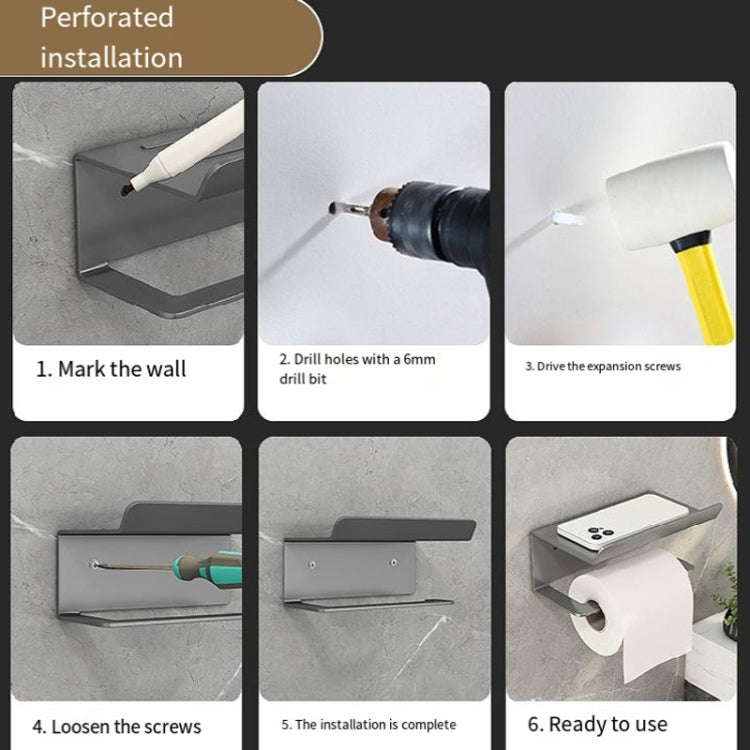 Perforated installation

1. Mark the wall

2. Drill holes with a 6mm drill bit

3. Drive the expansion screws

4. Loosen the screws

5. The installation is complete

6. Ready to use