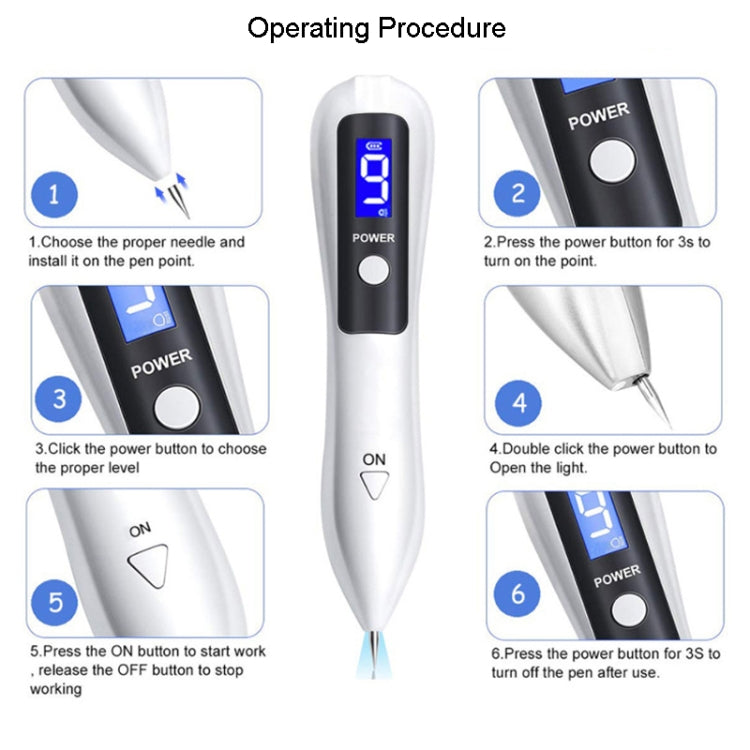 Operating Procedure

1

1.Choose the proper needle and install it on the pen point.

9

POWER

ON

POWER

2

2.Press the power button for 3s to turn on the point.

POWER

3

3.Click the power button to choose the proper level

4

4.Double click the power button to Open the light.

ON

5

5.Press the ON button to start work , release the OFF button to stop working

POWER

6

6.Press the power button for 3S to turn off the pen after use.