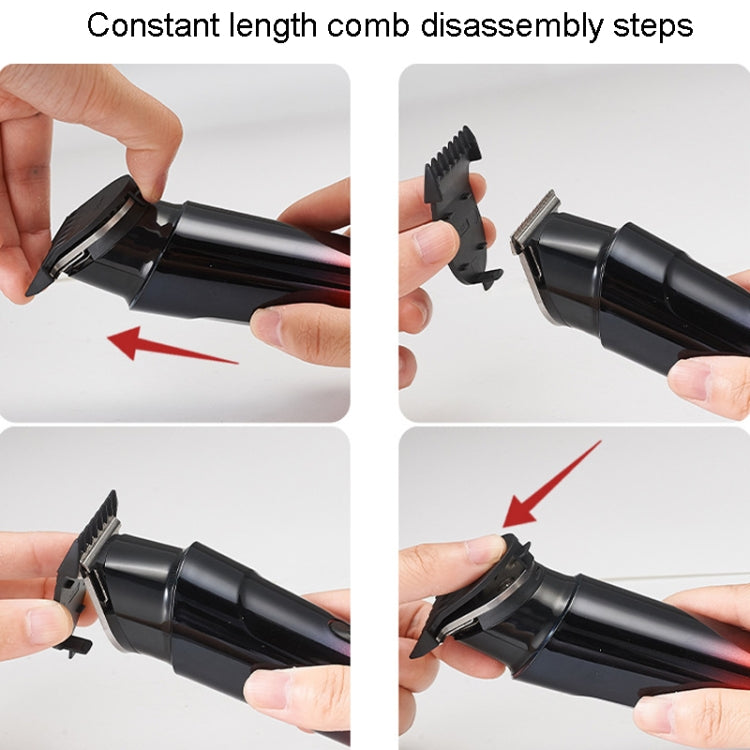 Constant length comb disassembly steps