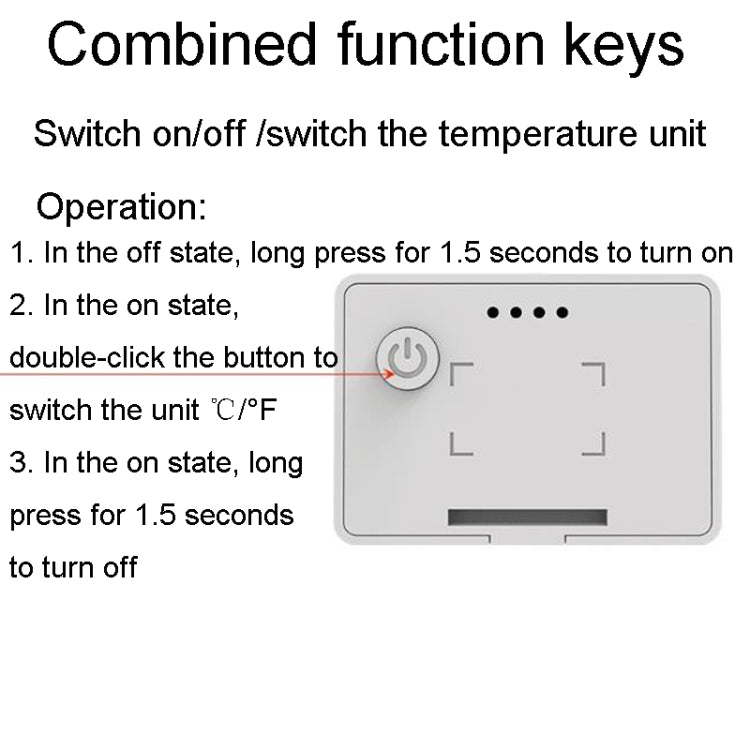 Combined function keys

Switch on/off /switch the temperature unit

Operation:

1. In the off state, long press for 1.5 seconds to turn on

2. In the on state, double-click the button to switch the unit ℃/°F

3. In the on state, long press for 1.5 seconds to turn off