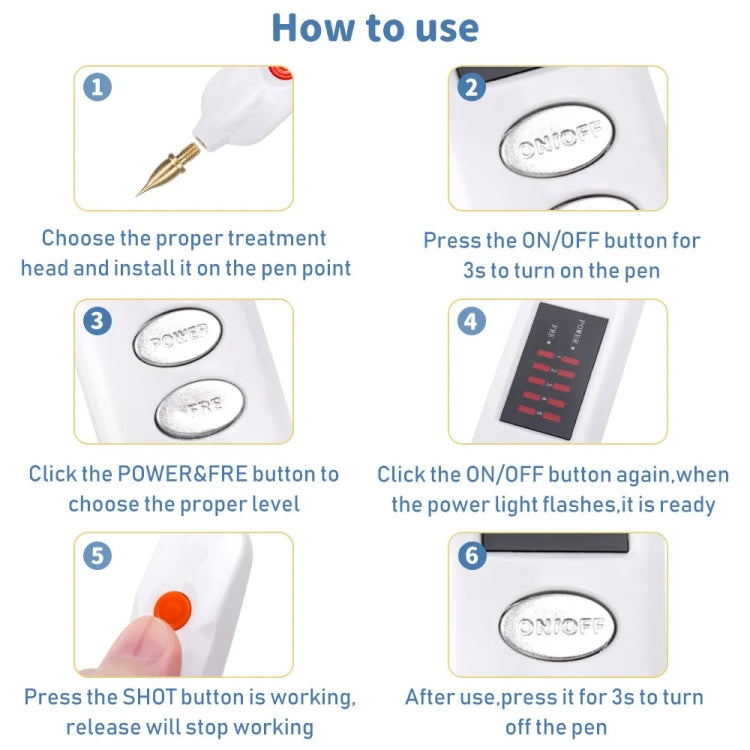 How to use

1

Choose the proper treatment head and install it on the pen point

2

ON/OFF

Press the ON/OFF button for 3s to turn on the pen

3

POWER

FRE

Click the POWER&FRE button to choose the proper level

4

POWER

FRE

1

2

3

4

5

Click the ON/OFF button again,when the power light flashes,it is ready

5

Press the SHOT button is working, release will stop working

6

ON/OFF

After use,press it for 3s to turn off the pen