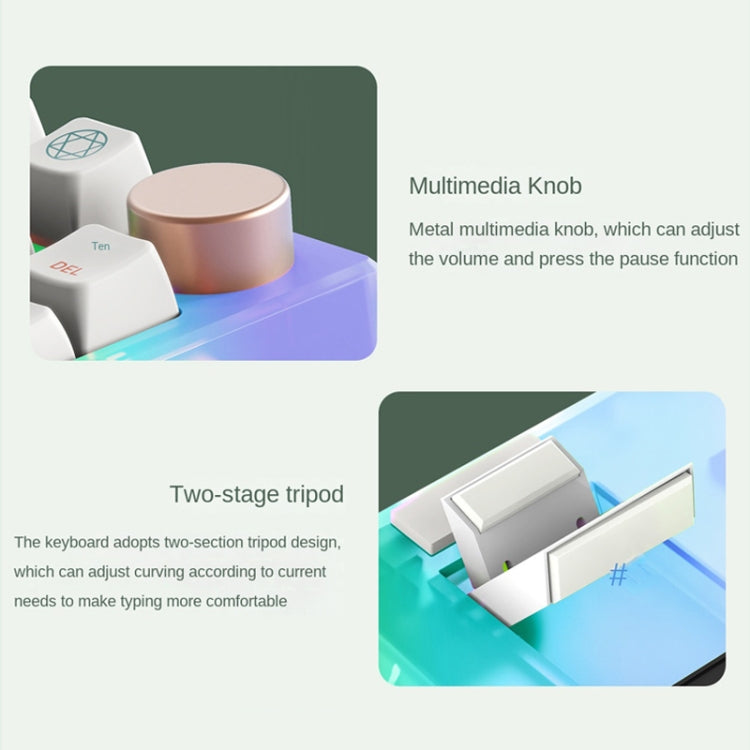 Ten

DEL

Multimedia Knob

Metal multimedia knob, which can adjust the volume and press the pause function

Two-stage tripod

The keyboard adopts two-section tripod design, which can adjust curving according to current needs to make typing more comfortable

#