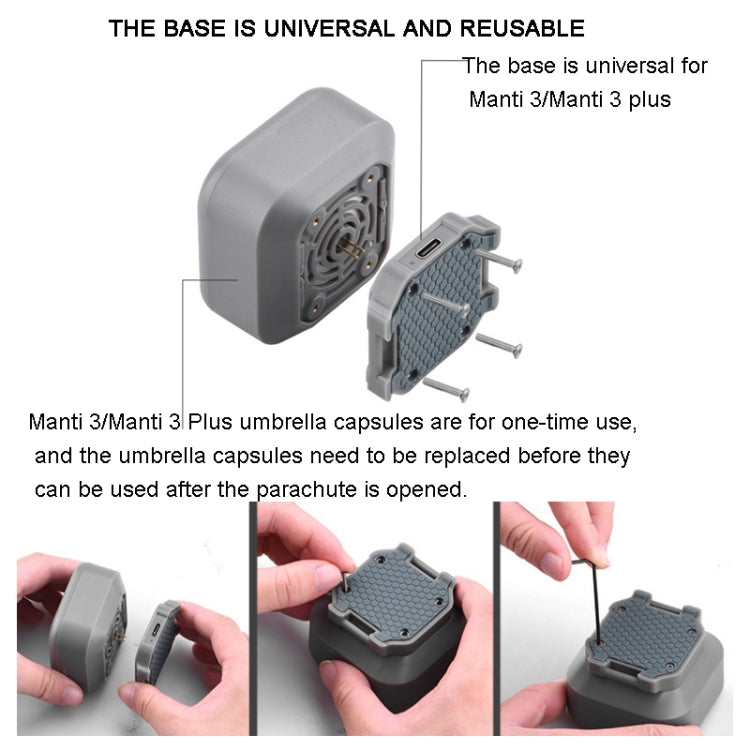 THE BASE IS UNIVERSAL AND REUSABLE

The base is universal for Manti 3/Manti 3 plus

Manti 3/Manti 3 Plus umbrella capsules are for one-time use, and the umbrella capsules need to be replaced before they can be used after the parachute is opened.