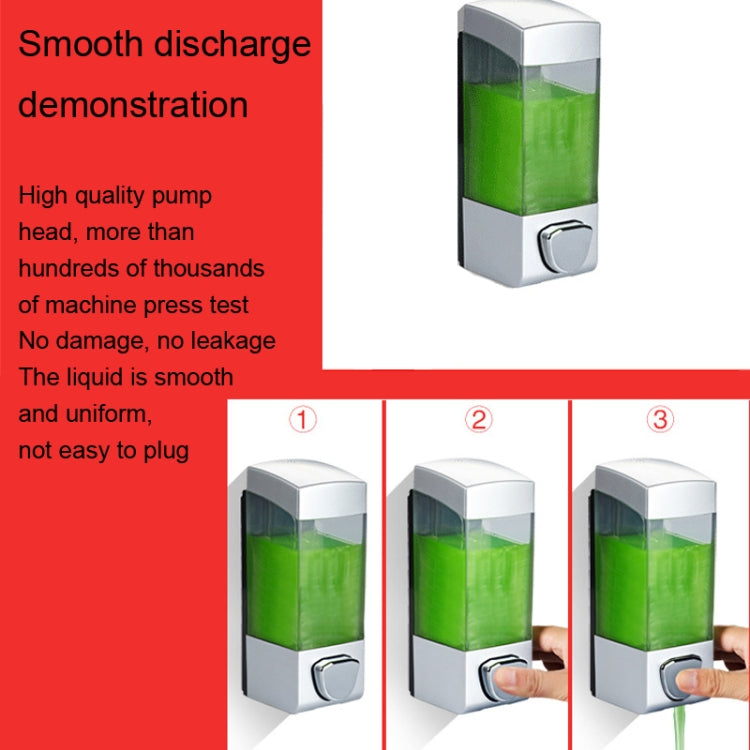 Smooth discharge demonstration

High quality pump head, more than hundreds of thousands of machine press test
No damage, no leakage
The liquid is smooth and uniform, not easy to plug

①

②

③