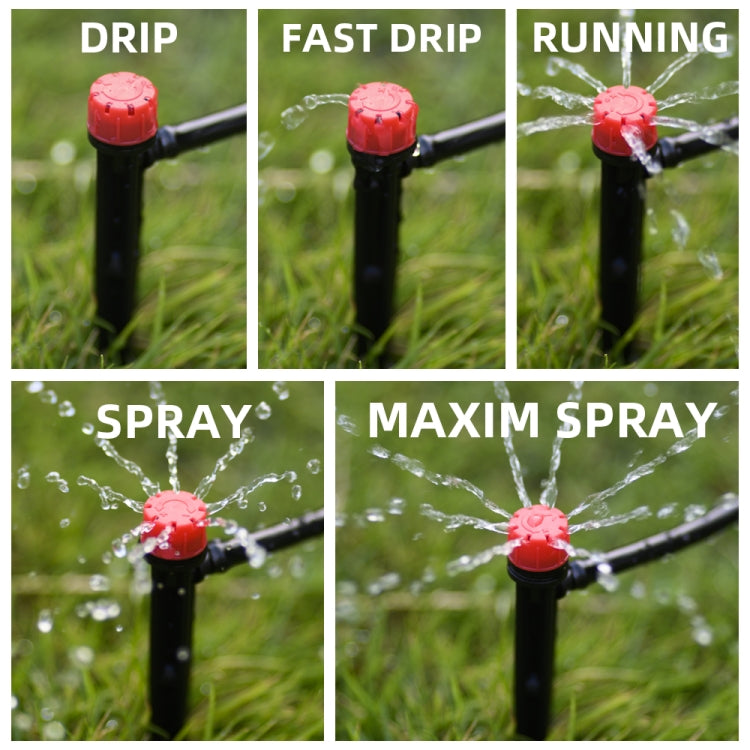 DRIP

FAST DRIP

RUNNING

SPRAY

MAXIM SPRAY