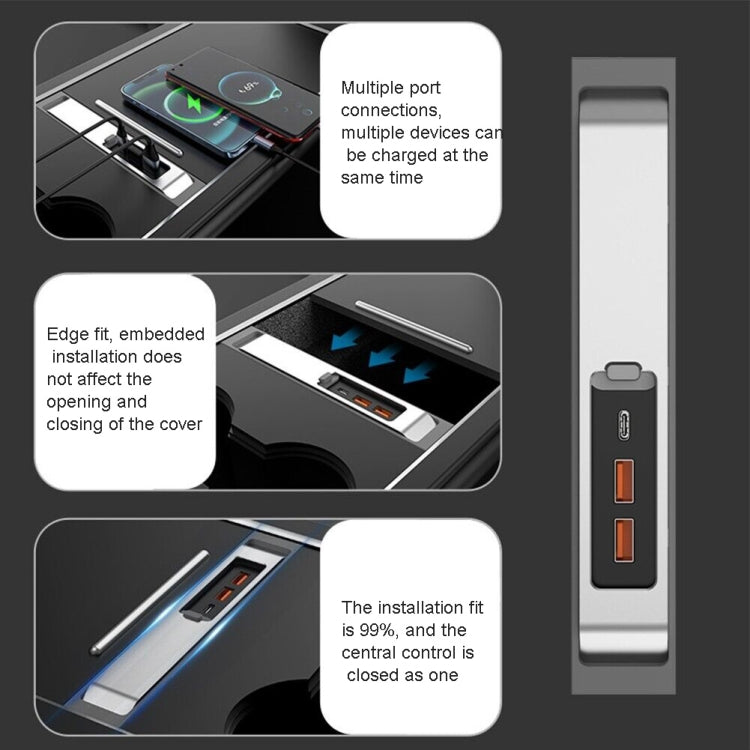 Multiple port connections, multiple devices can be charged at the same time

Edge fit, embedded installation does not affect the opening and closing of the cover

The installation fit is 99%, and the central control is closed as one