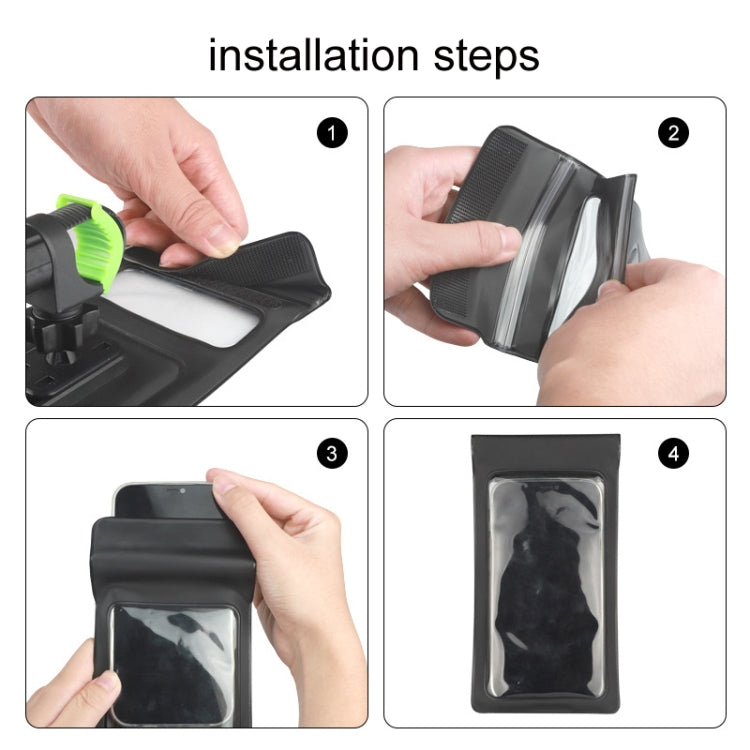 installation steps

1

2

3

4