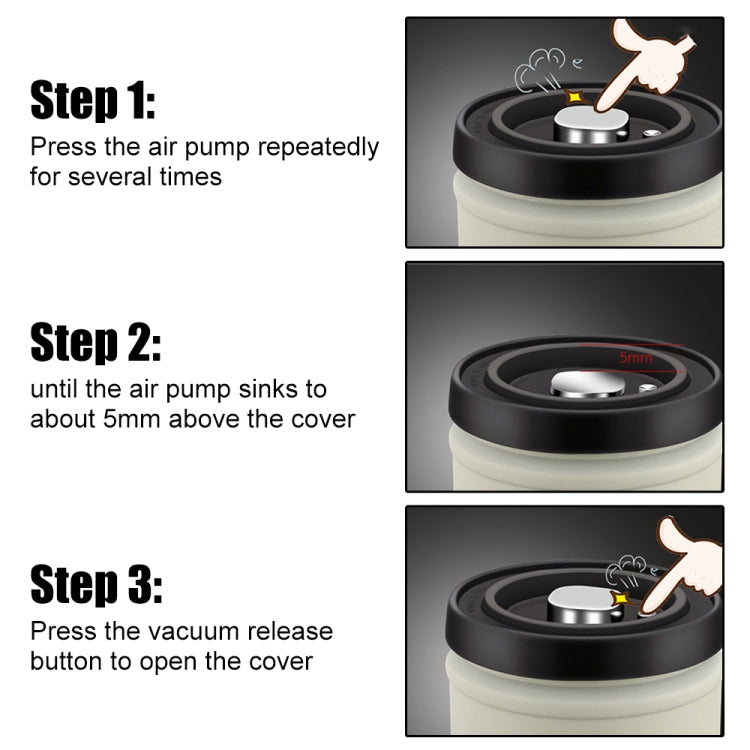 Step 1:
Press the air pump repeatedly for several times

Step 2:
until the air pump sinks to about 5mm above the cover

5mm

Step 3:
Press the vacuum release button to open the cover