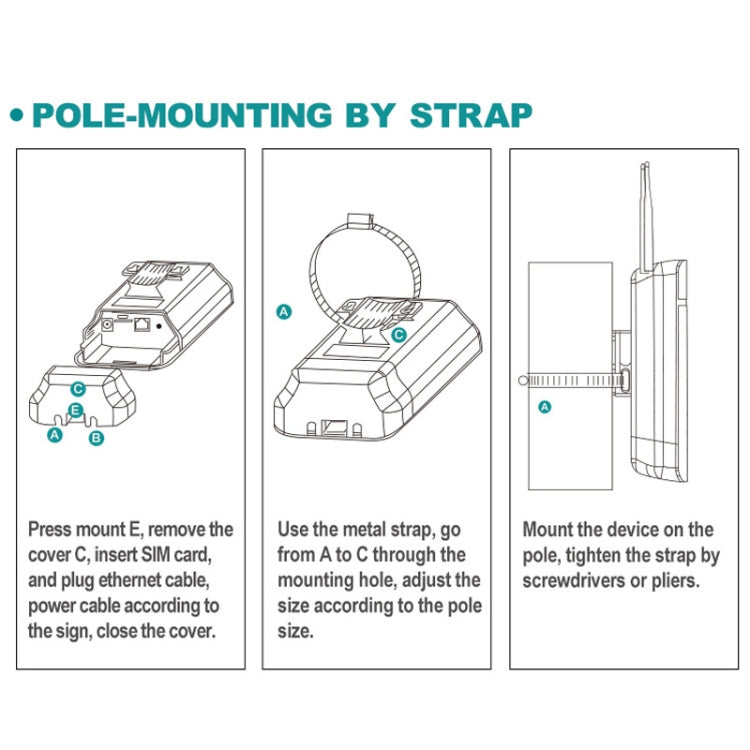 • POLE-MOUNTING BY STRAP

C
E
A
B

Press mount E, remove the cover C, insert SIM card, and plug ethernet cable, power cable according to the sign, close the cover.

A
C

Use the metal strap, go from A to C through the mounting hole, adjust the size according to the pole size.

A

Mount the device on the pole, tighten the strap by screwdrivers or pliers.