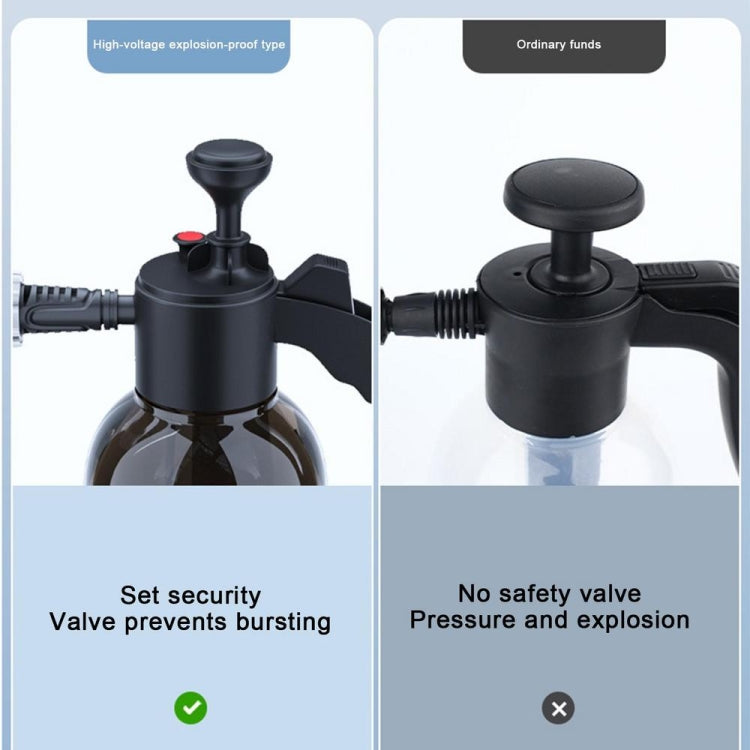 High-voltage explosion-proof type

Set security
Valve prevents bursting

Ordinary funds

No safety valve
Pressure and explosion