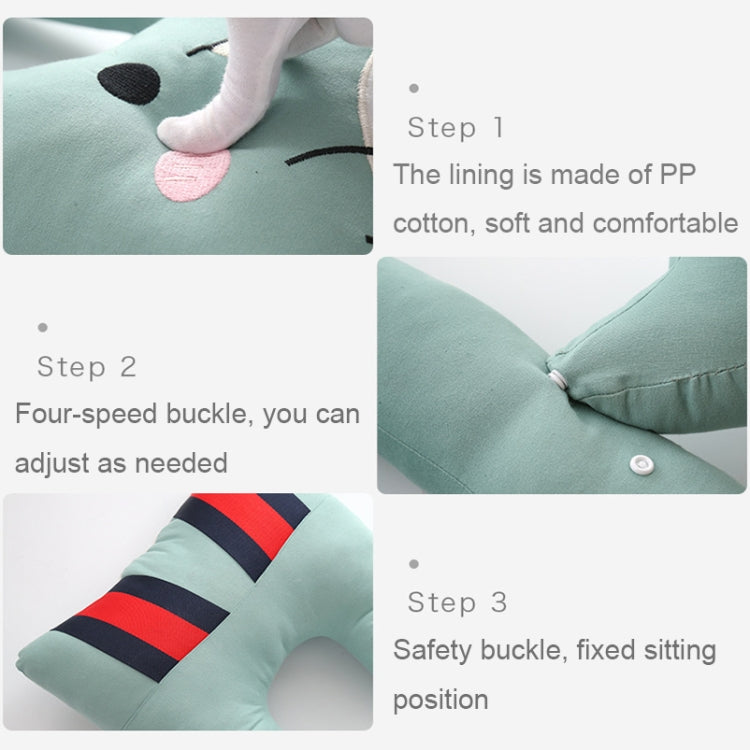 Step 1

The lining is made of PP cotton, soft and comfortable

Step 2

Four-speed buckle, you can adjust as needed

Step 3

Safety buckle, fixed sitting position