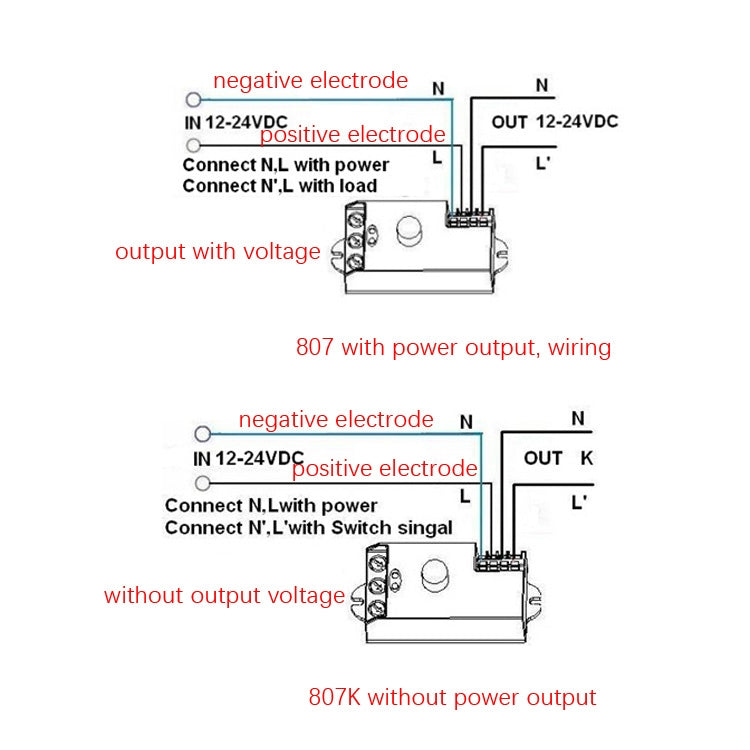 negative electrode
N
N
IN 12-24VDC
positive electrode
OUT 12-24VDC
L
L'
Connect N,L with power
Connect N',L with load
output with voltage

807 with power output, wiring

negative electrode
N
N
IN 12-24VDC
positive electrode
OUT K
L
L'
Connect N,Lwith power
Connect N',L'with Switch singal
without output voltage

807K without power output