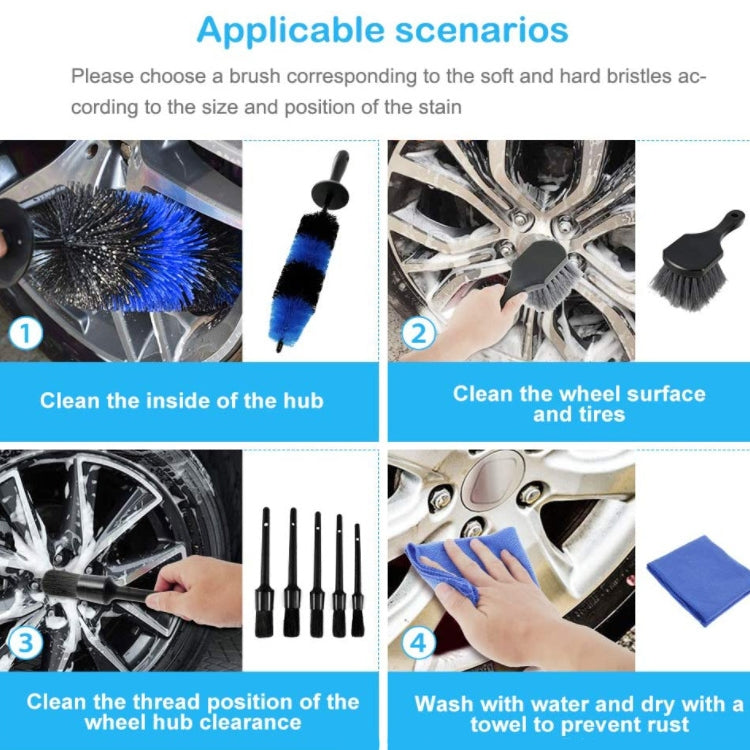 Applicable scenarios

Please choose a brush corresponding to the soft and hard bristles according to the size and position of the stain

1

Clean the inside of the hub

2

Clean the wheel surface and tires

3

Clean the thread position of the wheel hub clearance

4

Wash with water and dry with a towel to prevent rust