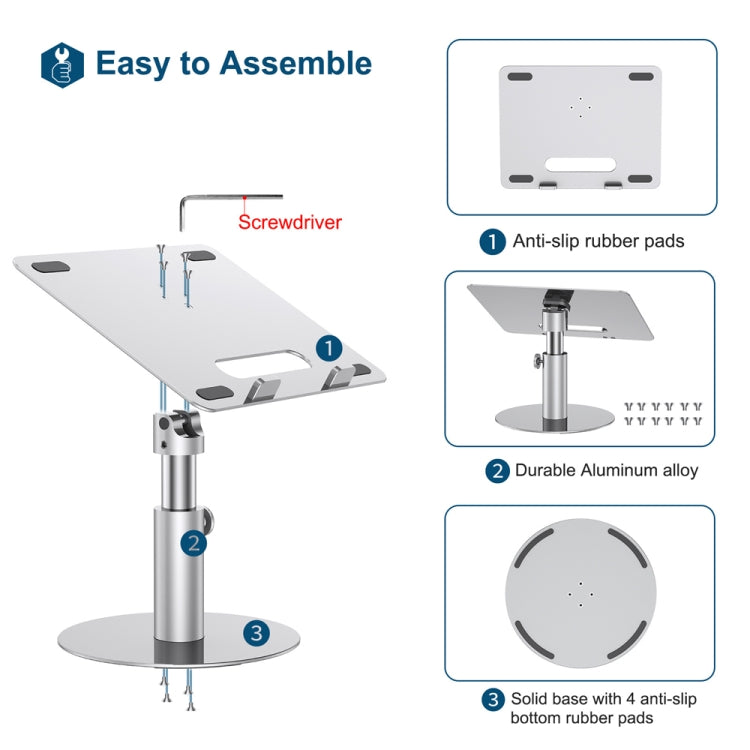 Easy to Assemble

Screwdriver

1

2

3

1 Anti-slip rubber pads

2 Durable Aluminum alloy

3 Solid base with 4 anti-slip bottom rubber pads