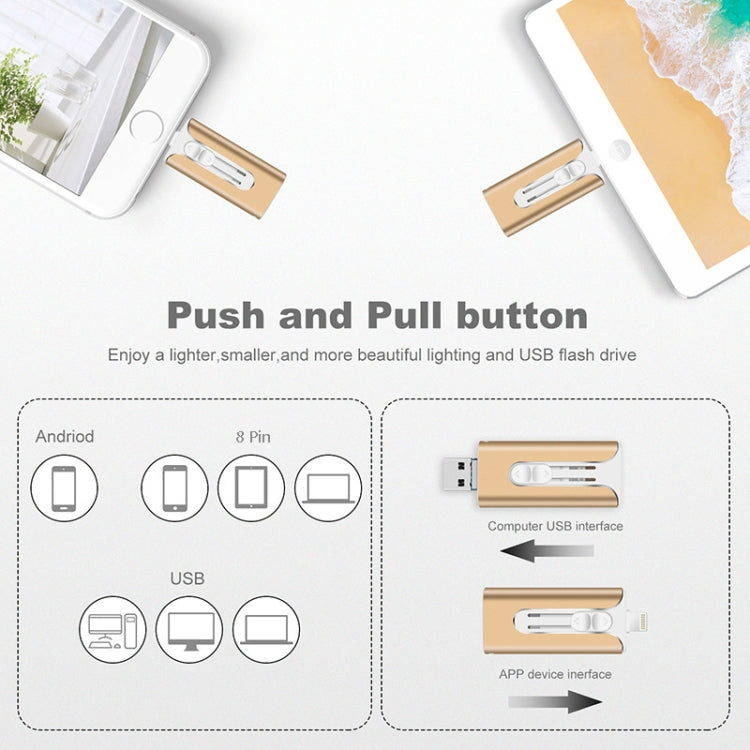 Push and Pull button

Enjoy a lighter,smaller,and more beautiful lighting and USB flash drive

Andriod

8 Pin

USB

Computer USB interface

APP device inerface