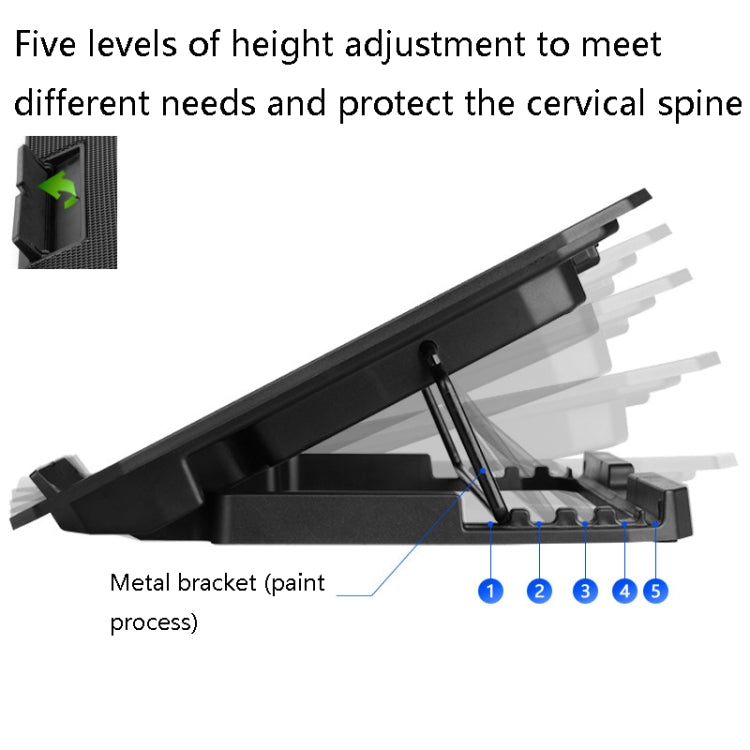 Five levels of height adjustment to meet different needs and protect the cervical spine

Metal bracket (paint process)

1
2
3
4
5