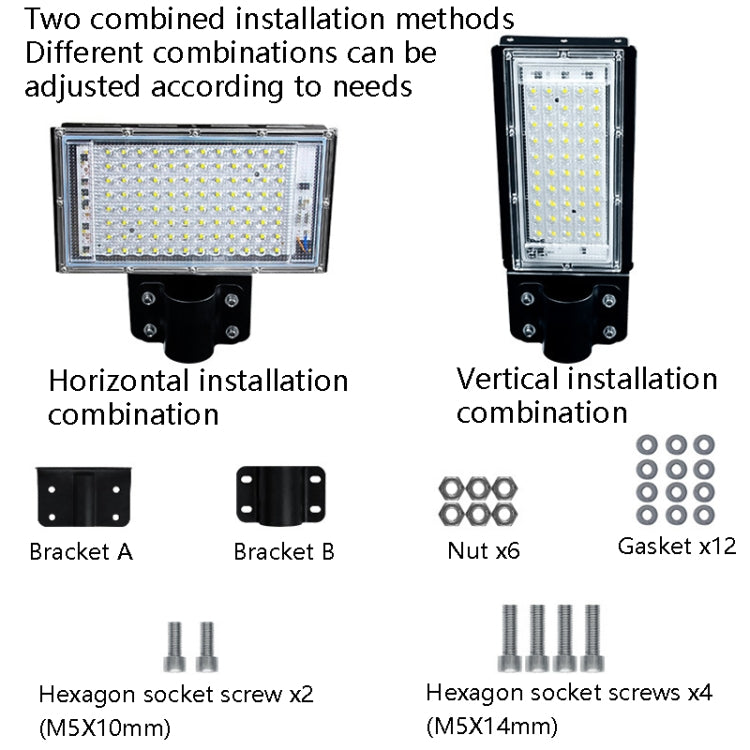 Two combined installation methods
Different combinations can be adjusted according to needs

Horizontal installation combination

Vertical installation combination

Bracket A

Bracket B

Nut x6

Gasket x12

Hexagon socket screw x2
(M5X10mm)

Hexagon socket screws x4
(M5X14mm)