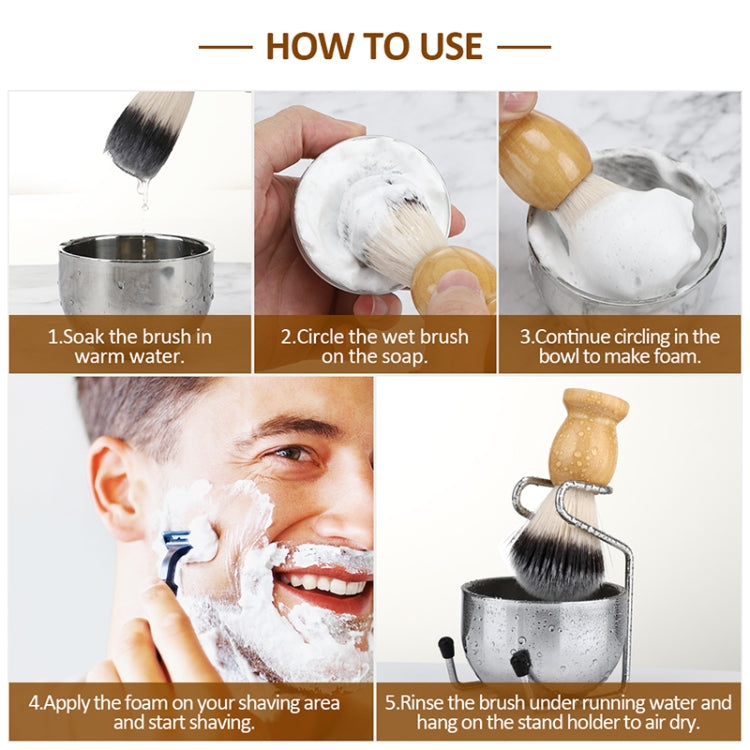 HOW TO USE

1.Soak the brush in warm water.

2.Circle the wet brush on the soap.

3.Continue circling in the bowl to make foam.

4.Apply the foam on your shaving area and start shaving.

5.Rinse the brush under running water and hang on the stand holder to air dry.