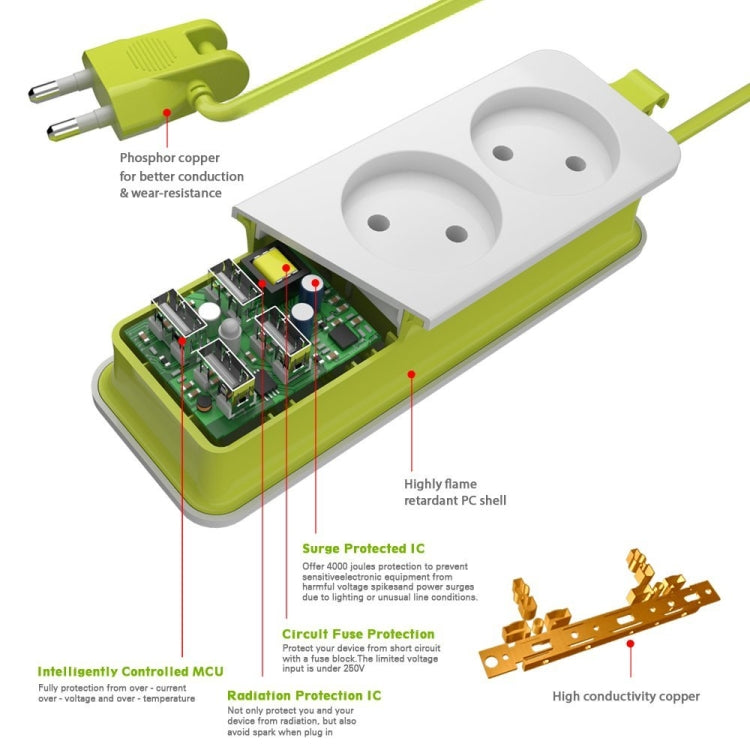 Phosphor copper
for better conduction
& wear-resistance

Highly flame
retardant PC shell

Surge Protected IC
Offer 4000 joules protection to prevent sensitiveelectronic equipment from harmful voltage spikesand power surges due to lighting or unusual line conditions.

Circuit Fuse Protection
Protect your device from short circuit with a fuse block.The limited voltage input is under 250V

Intelligently Controlled MCU
Fully protection from over - current over - voltage and over - temperature

Radiation Protection IC
Not only protect you and your device from radiation, but also avoid spark when plug in

High conductivity copper