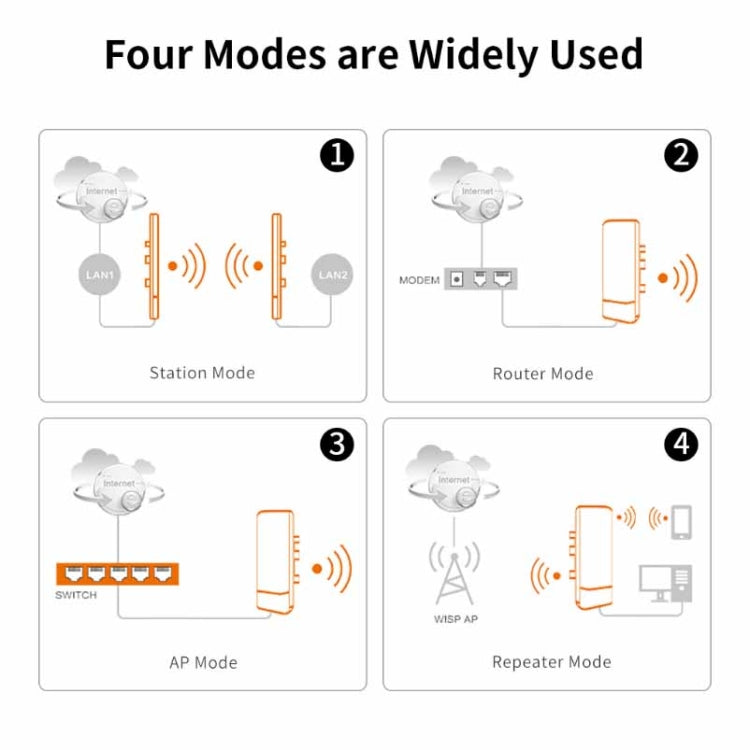 Four Modes are Widely Used

1

Internet

LAN1

LAN2

Station Mode

2

Internet

MODEM

Router Mode

3

Internet

SWITCH

AP Mode

4

Internet

WISP AP

Repeater Mode