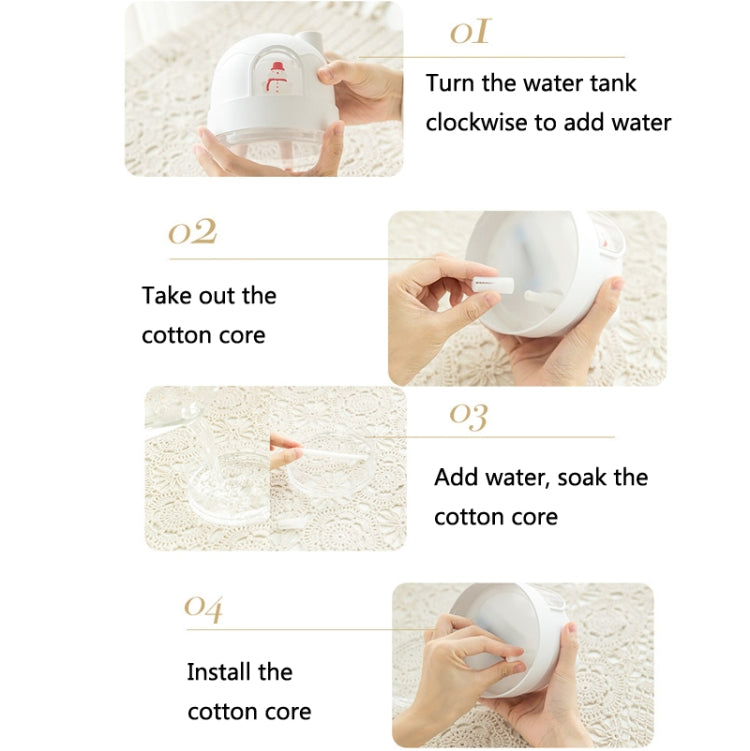 01

Turn the water tank clockwise to add water

02

Take out the cotton core

03

Add water, soak the cotton core

04

Install the cotton core