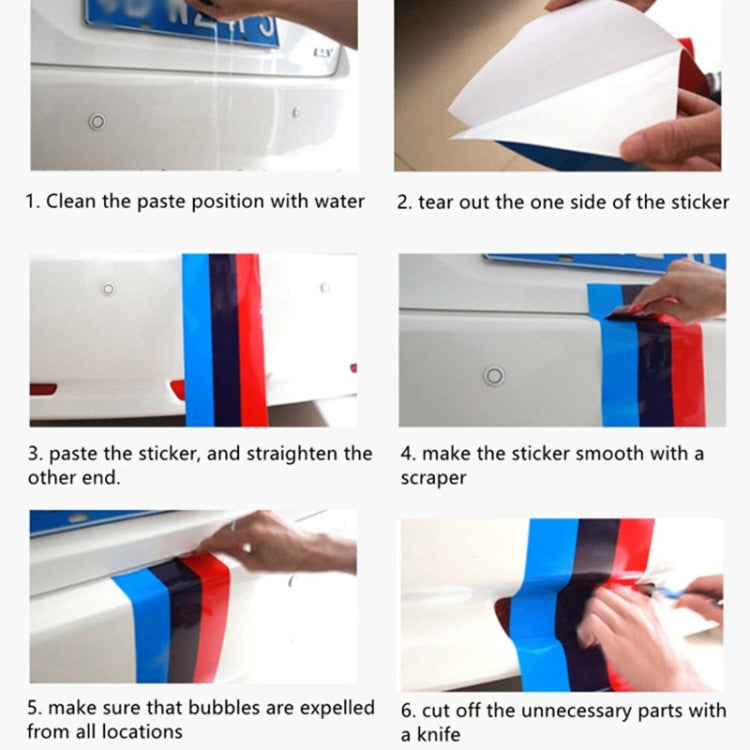 1. Clean the paste position with water

2. tear out the one side of the sticker

3. paste the sticker, and straighten the other end.

4. make the sticker smooth with a scraper

5. make sure that bubbles are expelled from all locations

6. cut off the unnecessary parts with a knife