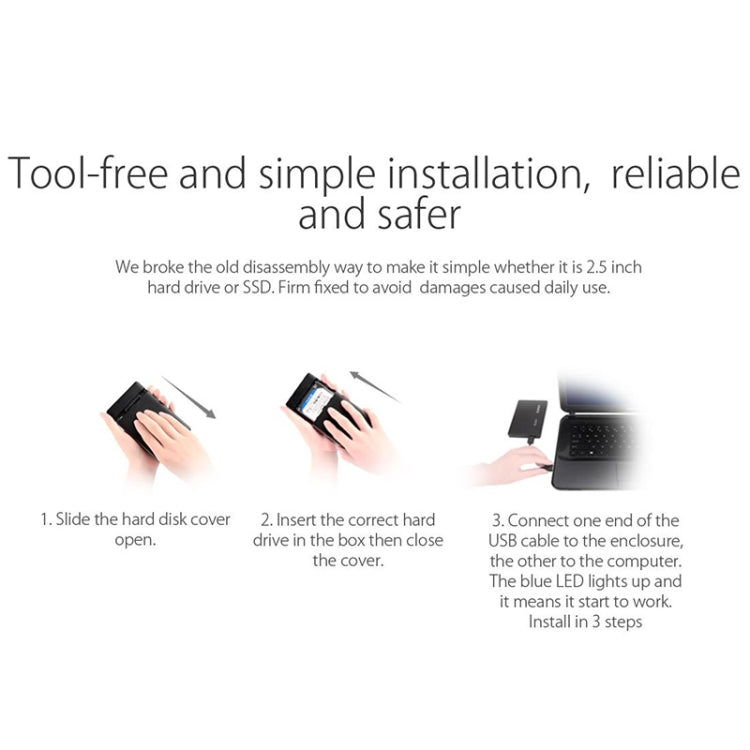 Tool-free and simple installation, reliable and safer

We broke the old disassembly way to make it simple whether it is 2.5 inch hard drive or SSD. Firm fixed to avoid damages caused daily use.

1. Slide the hard disk cover open.

2. Insert the correct hard drive in the box then close the cover.

3. Connect one end of the USB cable to the enclosure, the other to the computer. The blue LED lights up and it means it start to work. Install in 3 steps