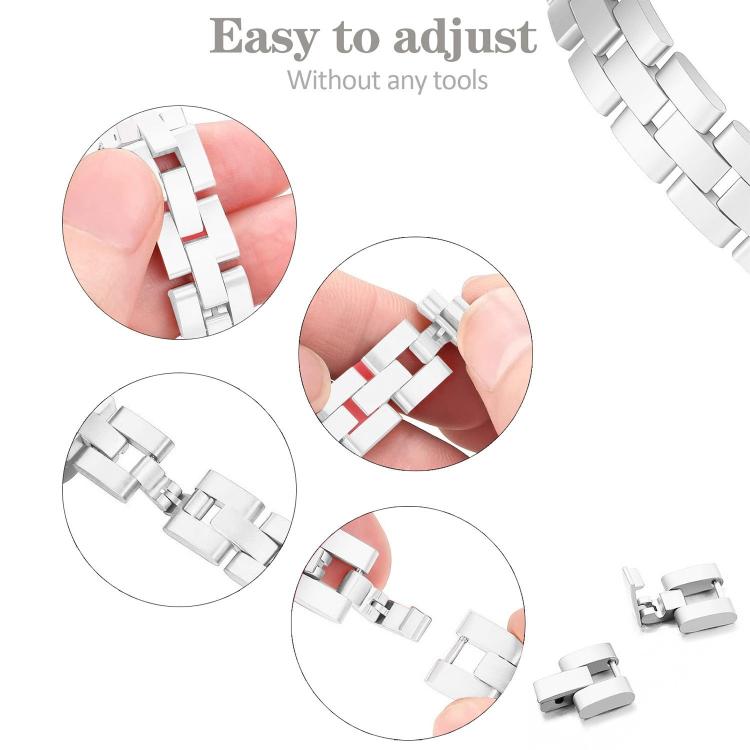 Easy to adjust
Without any tools