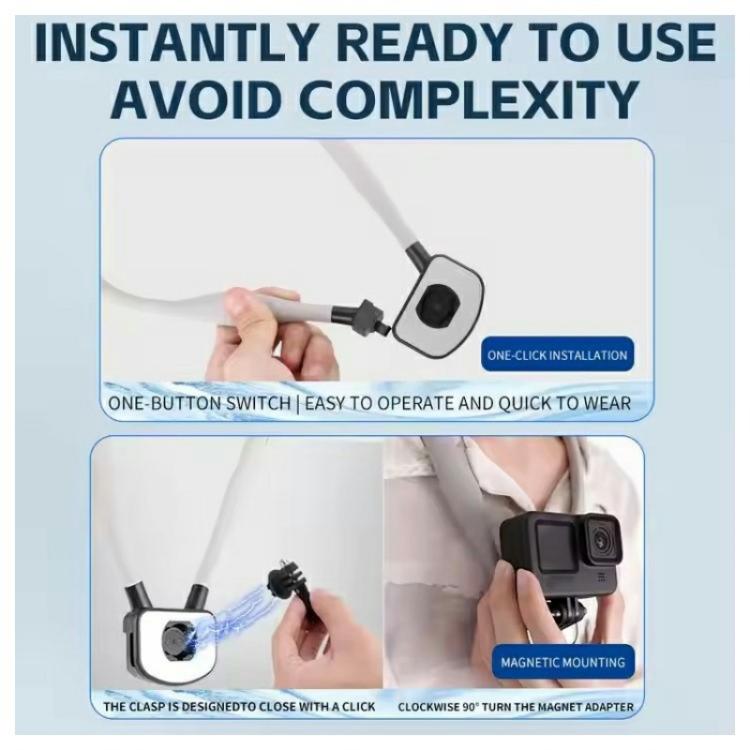 INSTANTLY READY TO USE
AVOID COMPLEXITY

ONE-CLICK INSTALLATION

ONE-BUTTON SWITCH | EASY TO OPERATE AND QUICK TO WEAR

MAGNETIC MOUNTING

THE CLASP IS DESIGNEDTO CLOSE WITH A CLICK

CLOCKWISE 90° TURN THE MAGNET ADAPTER