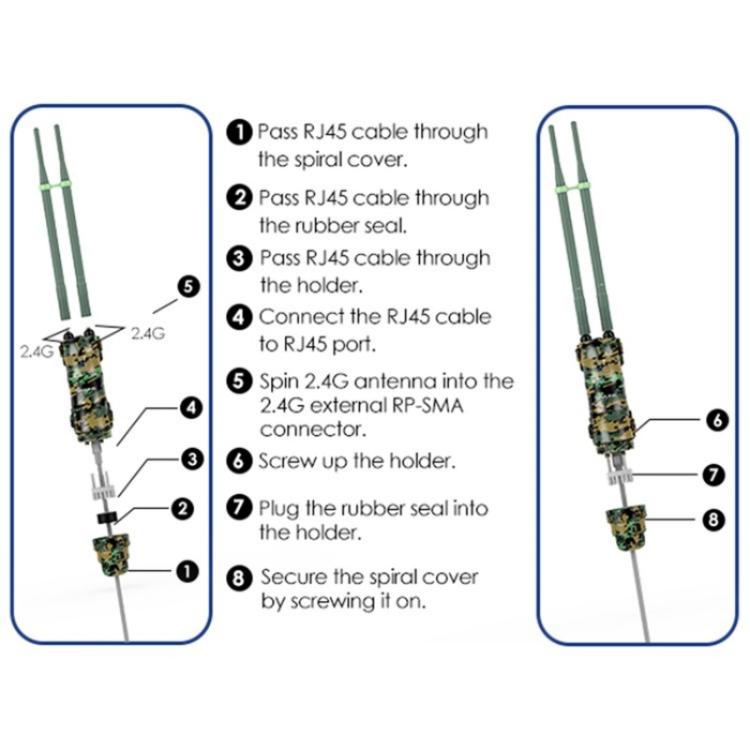 5
2.4G
2.4G
4
3
2
1

1 Pass RJ45 cable through the spiral cover.

2 Pass RJ45 cable through the rubber seal.

3 Pass RJ45 cable through the holder.

4 Connect the RJ45 cable to RJ45 port.

5 Spin 2.4G antenna into the 2.4G external RP-SMA connector.

6 Screw up the holder.

7 Plug the rubber seal into the holder.

8 Secure the spiral cover by screwing it on.

6
7
8