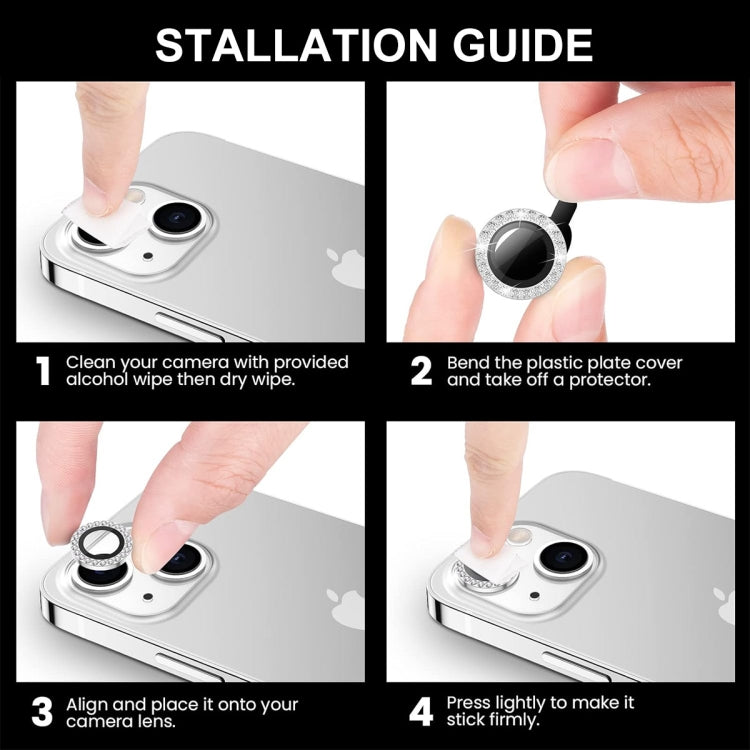 STALLATION GUIDE

1 Clean your camera with provided alcohol wipe then dry wipe.

2 Bend the plastic plate cover and take off a protector.

3 Align and place it onto your camera lens.

4 Press lightly to make it stick firmly.