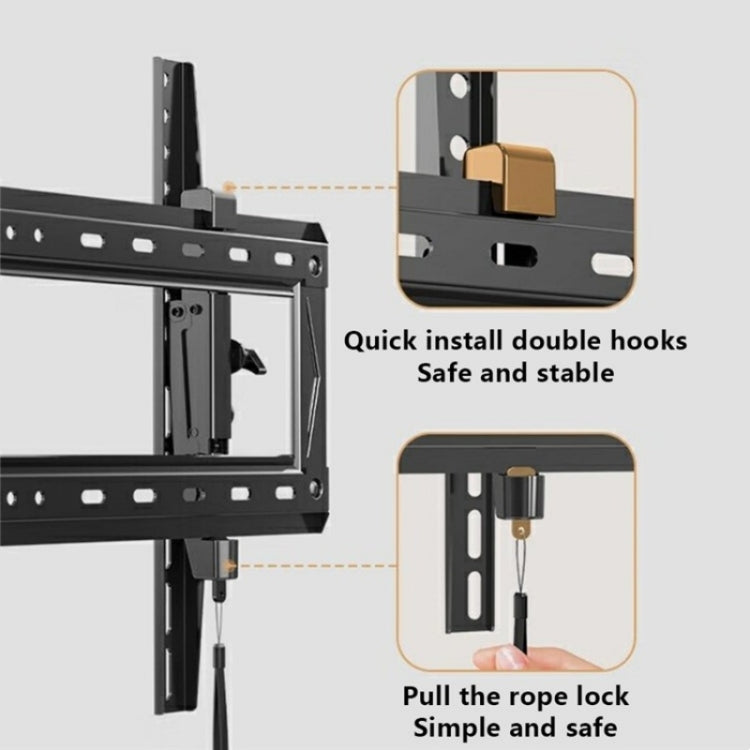 Quick install double hooks
Safe and stable

Pull the rope lock
Simple and safe