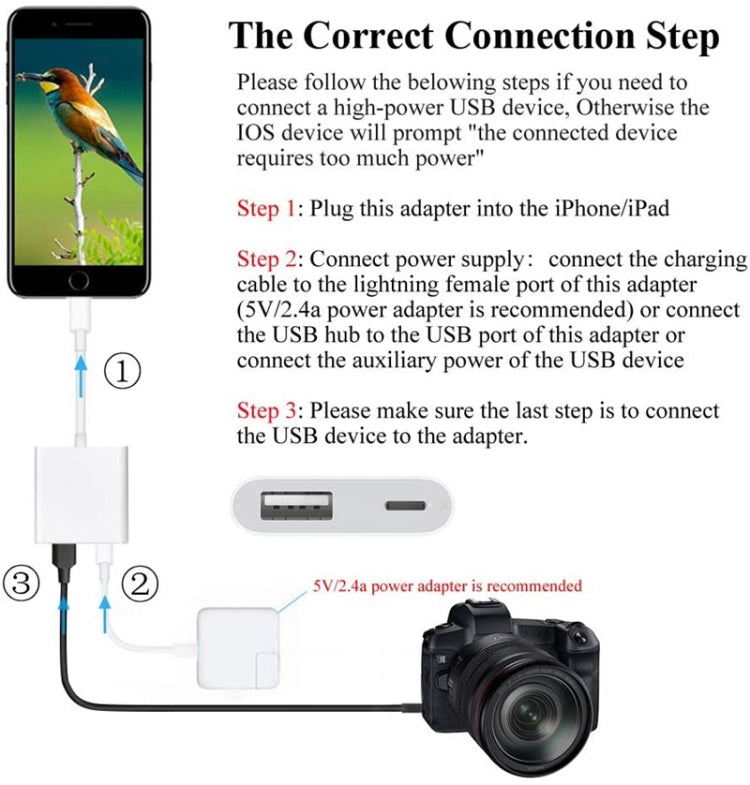 The Correct Connection Step

Please follow the belowing steps if you need to connect a high-power USB device, Otherwise the IOS device will prompt "the connected device requires too much power"

Step 1: Plug this adapter into the iPhone/iPad

Step 2: Connect power supply: connect the charging cable to the lightning female port of this adapter (5V/2.4a power adapter is recommended) or connect the USB hub to the USB port of this adapter or connect the auxiliary power of the USB device

Step 3: Please make sure the last step is to connect the USB device to the adapter.

①

③

②

5V/2.4a power adapter is recommended