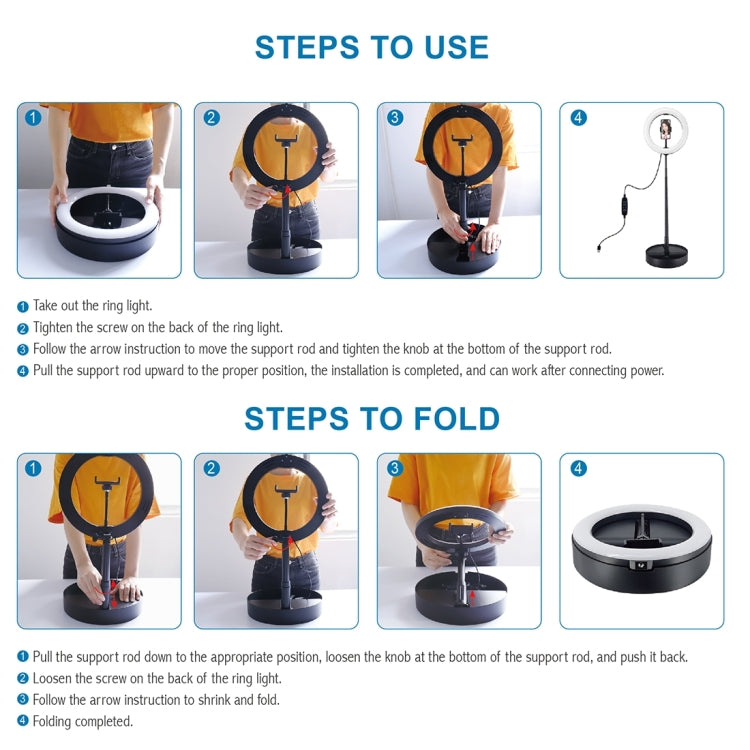 STEPS TO USE

1

2

3

4

1 Take out the ring light.
2 Tighten the screw on the back of the ring light.
3 Follow the arrow instruction to move the support rod and tighten the knob at the bottom of the support rod.
4 Pull the support rod upward to the proper position, the installation is completed, and can work after connecting power.

STEPS TO FOLD

1

2

3

4

1 Pull the support rod down to the appropriate position, loosen the knob at the bottom of the support rod, and push it back.
2 Loosen the screw on the back of the ring light.
3 Follow the arrow instruction to shrink and fold.
4 Folding completed.